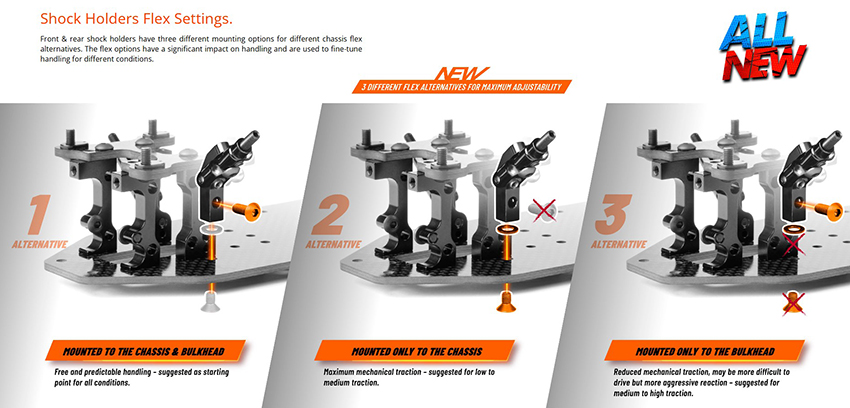 Shock Holders Flex Settings.

Front & rear shock holders have three different mounting options for different chassis flex alternatives. The flex options have a significant impact on handling and are used to fine-tune handling for different conditions.

ALL NEW

NEW
3 DIFFERENT FLEX ALTERNATIVES FOR MAXIMUM ADJUSTABILITY

1
ALTERNATIVE

MOUNTED TO THE CHASSIS & BULKHEAD

Free and predictable handling - suggested as starting point for all conditions.

2
ALTERNATIVE

MOUNTED ONLY TO THE CHASSIS

Maximum mechanical traction - suggested for low to medium traction.

3
ALTERNATIVE

MOUNTED ONLY TO THE BULKHEAD

Reduced mechanical traction, may be more difficult to drive but more aggressive reaction - suggested for medium to high traction.