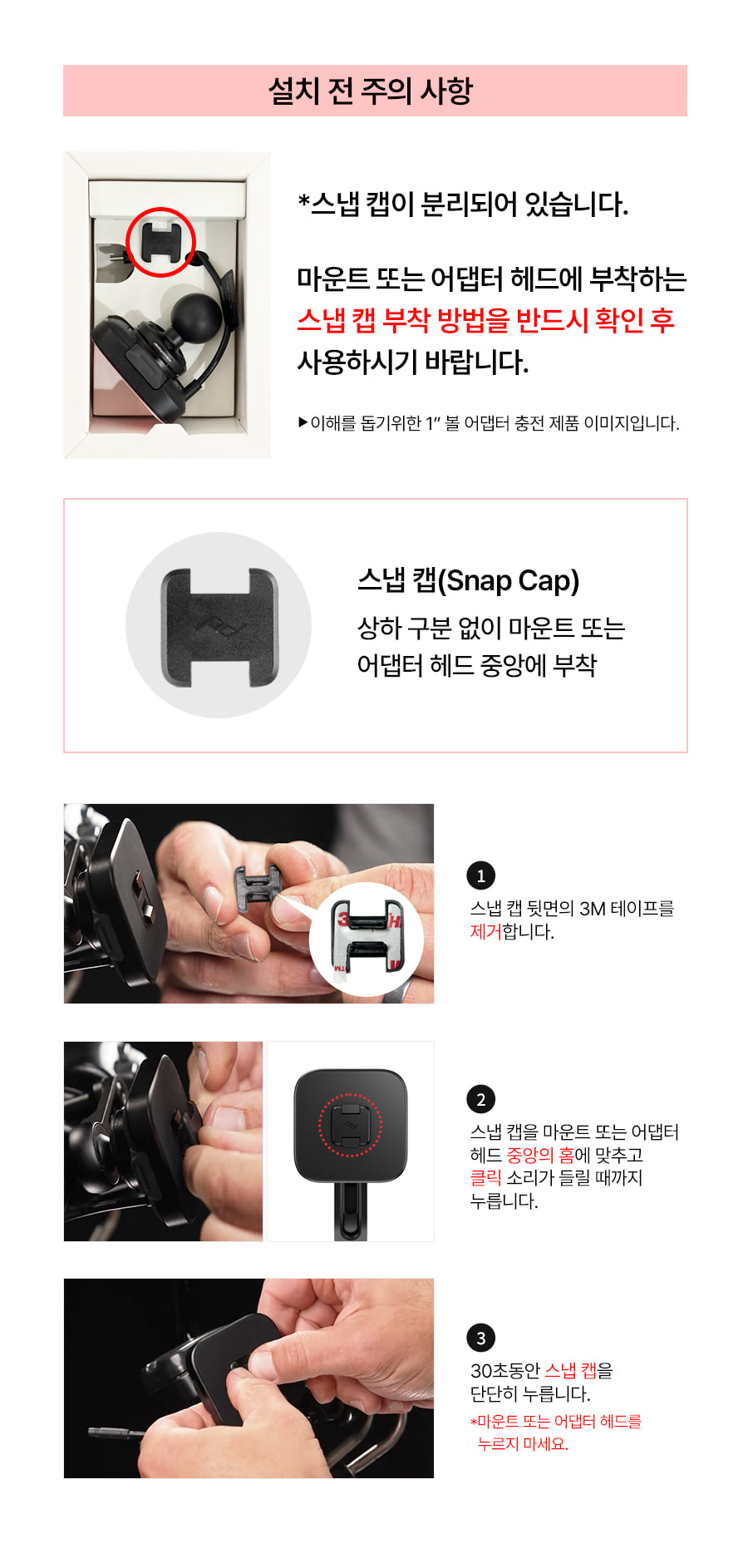 설치 전 주의 사항

*스냅 캡이 분리되어 있습니다.

마운트 또는 어댑터 헤드에 부착하는 스냅 캡 부착 방법을 반드시 확인 후 사용하시기 바랍니다.

▶이해를 돕기위한 1" 볼 어댑터 충전 제품 이미지입니다.

스냅 캡(Snap Cap)

상하 구분 없이 마운트 또는 어댑터 헤드 중앙에 부착

1
스냅 캡 뒷면의 3M 테이프를 제거합니다.

2
스냅 캡을 마운트 또는 어댑터 헤드 중앙의 홈에 맞추고 클릭 소리가 들릴 때까지 누릅니다.

3
30초동안 스냅 캡을 단단히 누릅니다.
*마운트 또는 어댑터 헤드를 누르지 마세요.