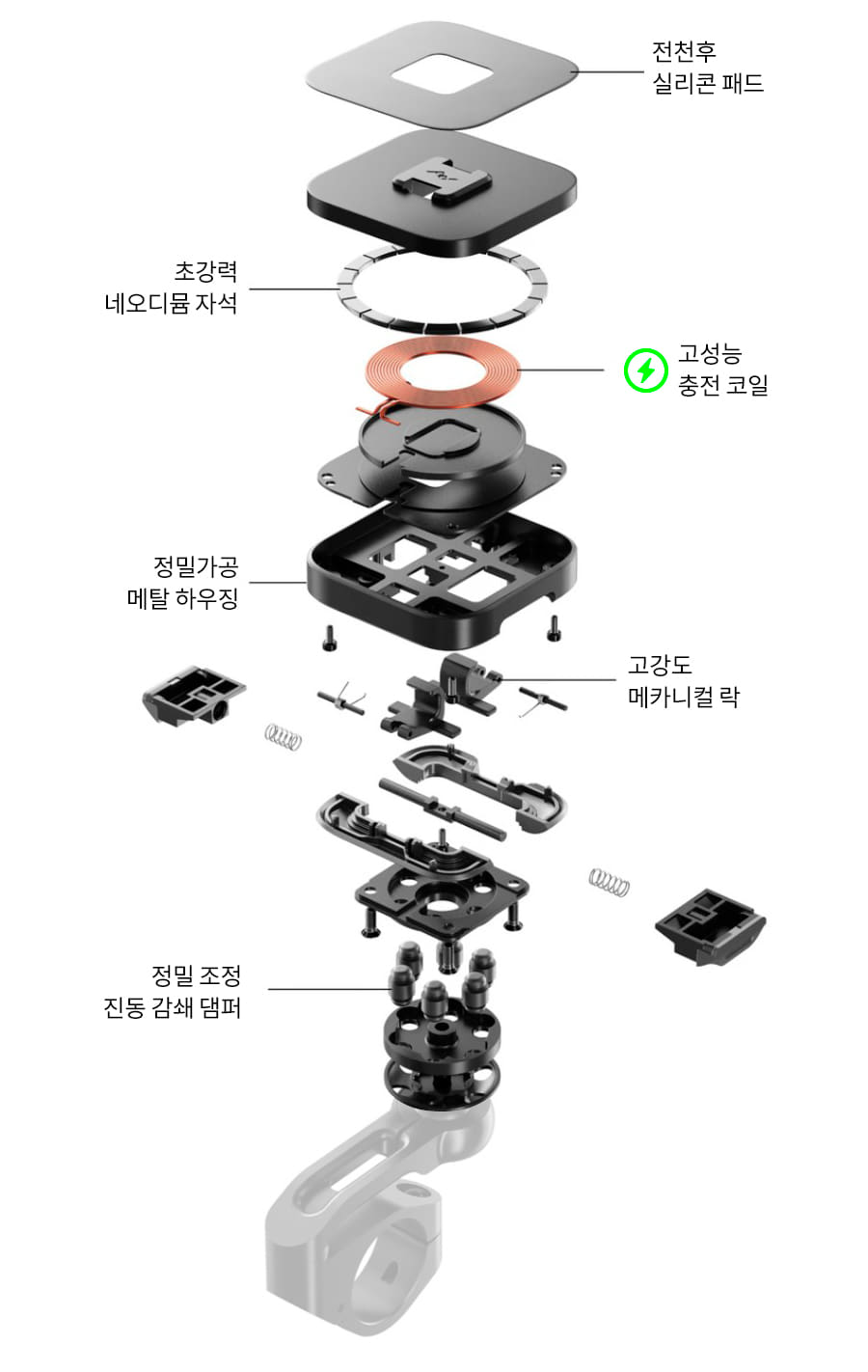 전천후
실리콘 패드

초강력
네오디뮴 자석

고성능
충전 코일

정밀가공
메탈 하우징

고강도
메카니컬 락

정밀 조정
진동 감쇄 댐퍼