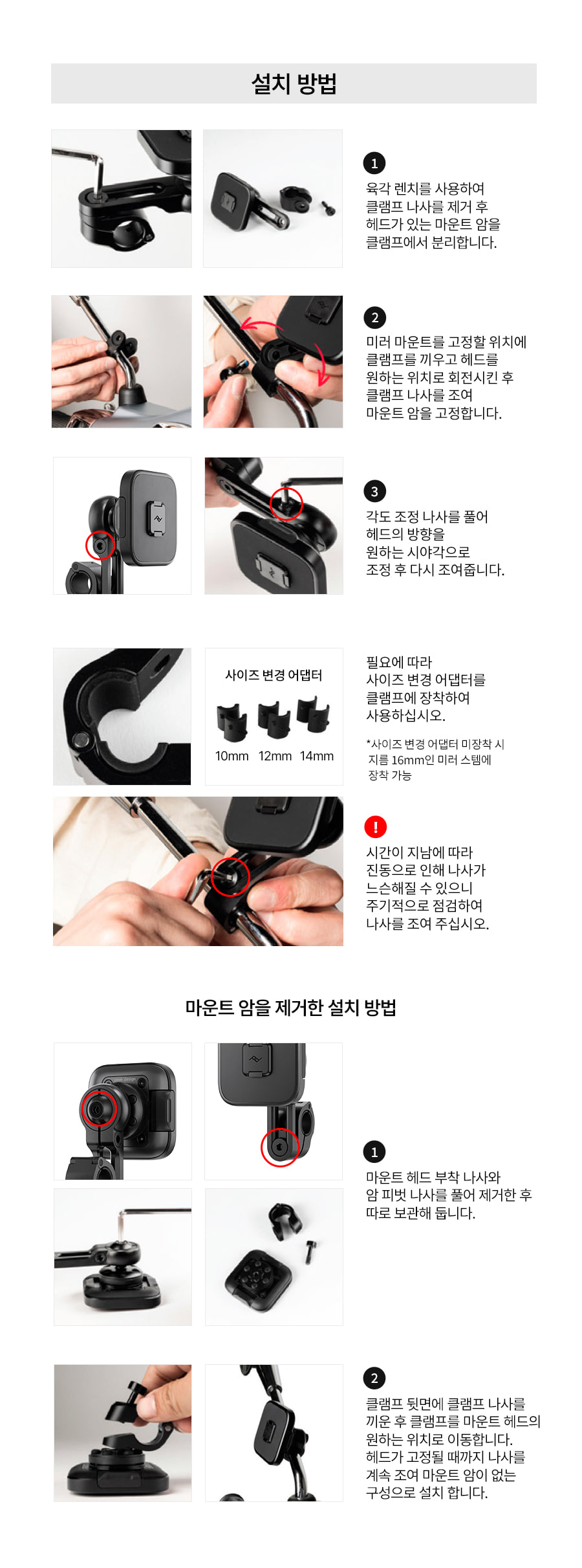 설치 방법

1
육각 렌치를 사용하여 클램프 나사를 제거 후 헤드가 있는 마운트 암을 클램프에서 분리합니다.

2
미러 마운트를 고정할 위치에 클램프를 끼우고 헤드를 원하는 위치로 회전시킨 후 클램프 나사를 조여 마운트 암을 고정합니다.

3
각도 조정 나사를 풀어 헤드의 방향을 원하는 시야각으로 조정 후 다시 조여줍니다.

사이즈 변경 어댑터
10mm 12mm 14mm

필요에 따라 사이즈 변경 어댑터를 클램프에 장착하여 사용하십시오.

*사이즈 변경 어댑터 미장착 시 지름 16mm인 미러 스템에 장착 가능

!
시간이 지남에 따라 진동으로 인해 나사가 느슨해질 수 있으니 주기적으로 점검하여 나사를 조여 주십시오.

마운트 암을 제거한 설치 방법

1
마운트 헤드 부착 나사와 암 피벗 나사를 풀어 제거한 후 따로 보관해 둡니다.

2
클램프 뒷면에 클램프 나사를 끼운 후 클램프를 마운트 헤드의 원하는 위치로 이동합니다. 헤드가 고정될 때까지 나사를 계속 조여 마운트 암이 없는 구성으로 설치 합니다.