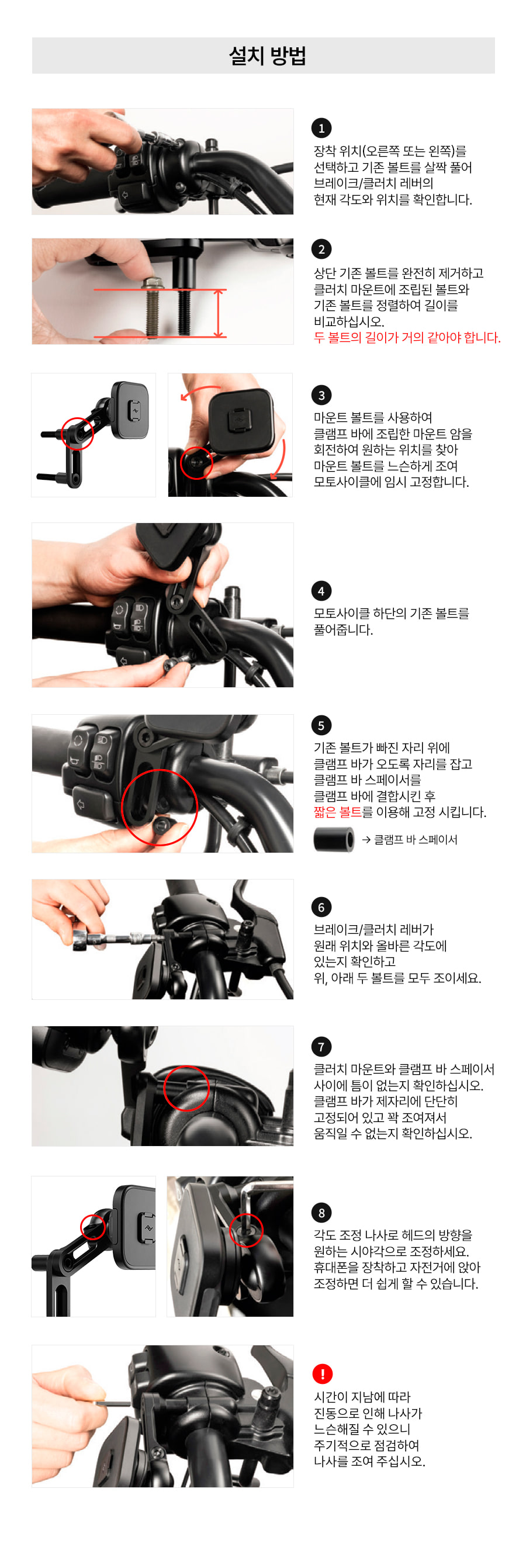 설치 방법

1
장착 위치(오른쪽 또는 왼쪽)를 선택하고 기존 볼트를 살짝 풀어 브레이크/클러치 레버의 현재 각도와 위치를 확인합니다.

2
상단 기존 볼트를 완전히 제거하고 클러치 마운트에 조립된 볼트와 기존 볼트를 정렬하여 길이를 비교하십시오.
두 볼트의 길이가 거의 같아야 합니다.

3
마운트 볼트를 사용하여 클램프 바에 조립한 마운트 암을 회전하여 원하는 위치를 찾아 마운트 볼트를 느슨하게 조여 모토사이클에 임시 고정합니다.

4
모토사이클 하단의 기존 볼트를 풀어줍니다.

5
기존 볼트가 빠진 자리 위에 클램프 바가 오도록 자리를 잡고 클램프 바 스페이서를 클램프 바에 결합시킨 후 짧은 볼트를 이용해 고정 시킵니다.
→ 클램프 바 스페이서

6
브레이크/클러치 레버가 원래 위치와 올바른 각도에 있는지 확인하고 위, 아래 두 볼트를 모두 조이세요.

7
클러치 마운트와 클램프 바 스페이서 사이에 틈이 없는지 확인하십시오. 클램프 바가 제자리에 단단히 고정되어 있고 꽉 조여져서 움직일 수 없는지 확인하십시오.

8
각도 조정 나사로 헤드의 방향을 원하는 시야각으로 조정하세요. 휴대폰을 장착하고 자전거에 앉아 조정하면 더 쉽게 할 수 있습니다.

!
시간이 지남에 따라 진동으로 인해 나사가 느슨해질 수 있으니 주기적으로 점검하여 나사를 조여 주십시오.