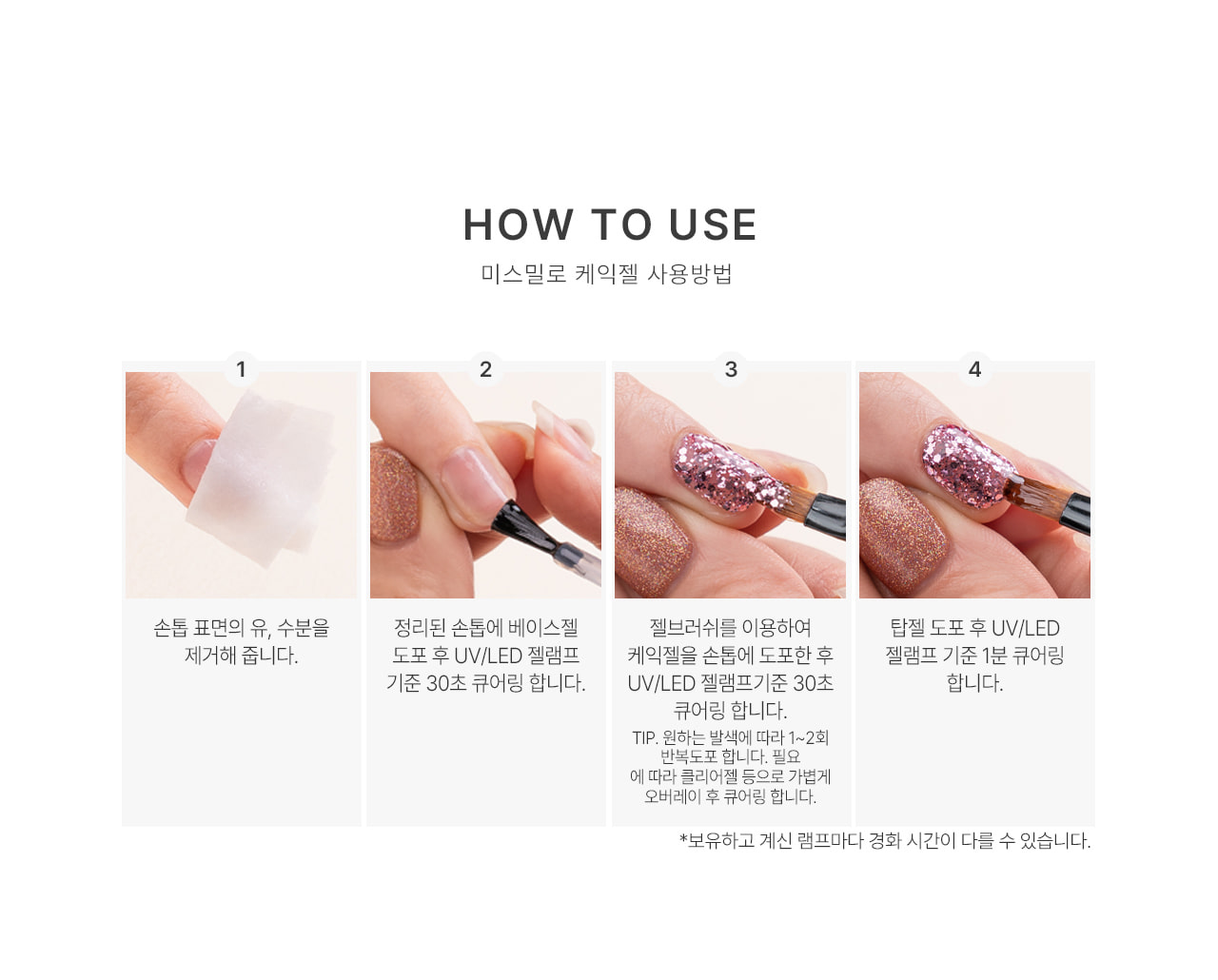 HOW TO USE
미스밀로 케익젤 사용방법

1

손톱 표면의 유, 수분을 제거해 줍니다.

2

정리된 손톱에 베이스젤 도포 후 UV/LED 젤램프 기준 30초 큐어링 합니다.

3

젤브러쉬를 이용하여 케익젤을 손톱에 도포한 후 UV/LED 젤램프기준 30초 큐어링 합니다.

TIP. 원하는 발색에 따라 1~2회 반복도포 합니다. 필요에 따라 클리어젤 등으로 가볍게 오버레이 후 큐어링 합니다.

4

탑젤 도포 후 UV/LED 젤램프 기준 1분 큐어링 합니다.

*보유하고 계신 램프마다 경화 시간이 다를 수 있습니다.