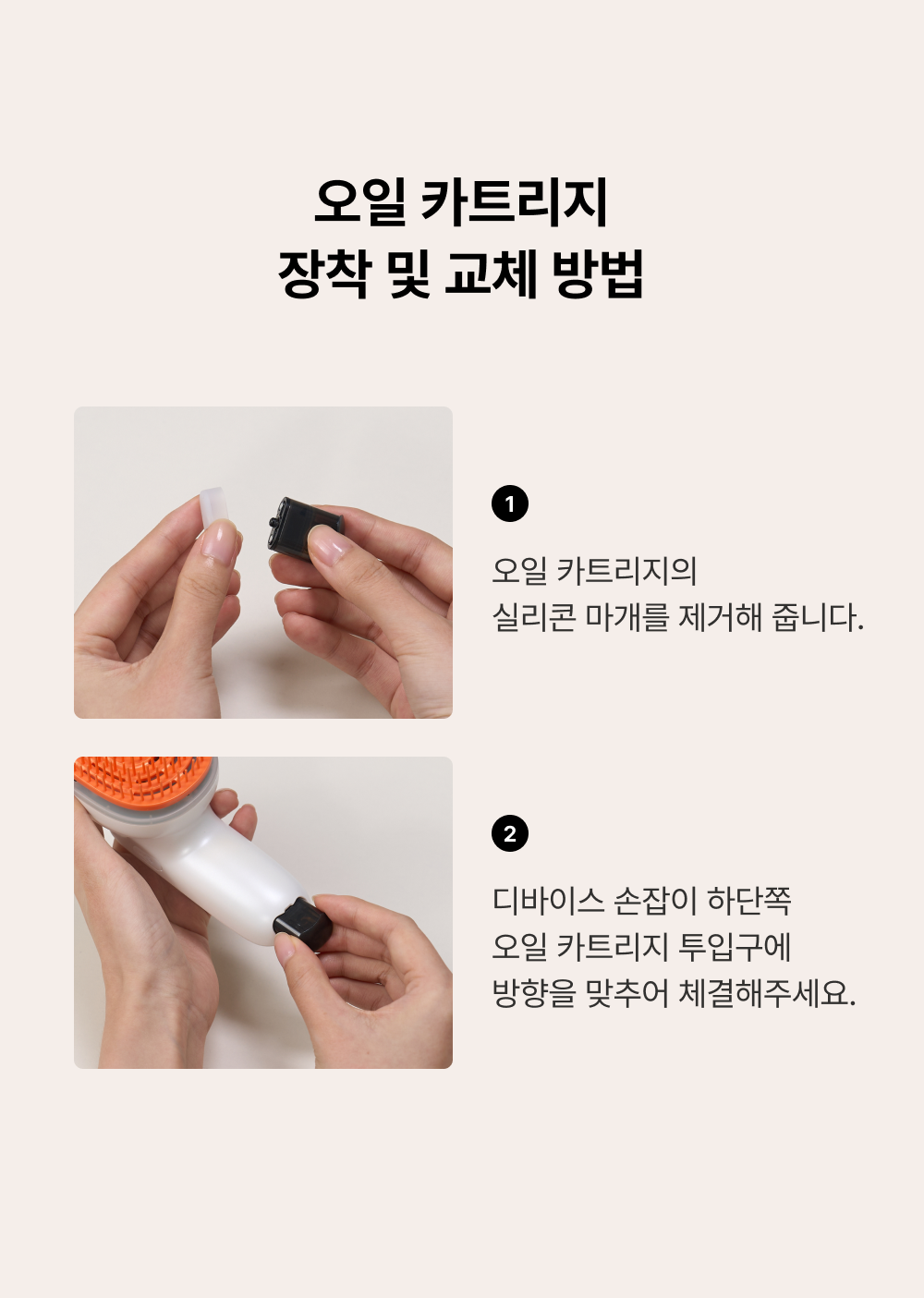 오일 카트리지
장착 및 교체 방법

1

오일 카트리지의
실리콘 마개를 제거해 줍니다.

2

디바이스 손잡이 하단쪽
오일 카트리지 투입구에
방향을 맞추어 체결해주세요.