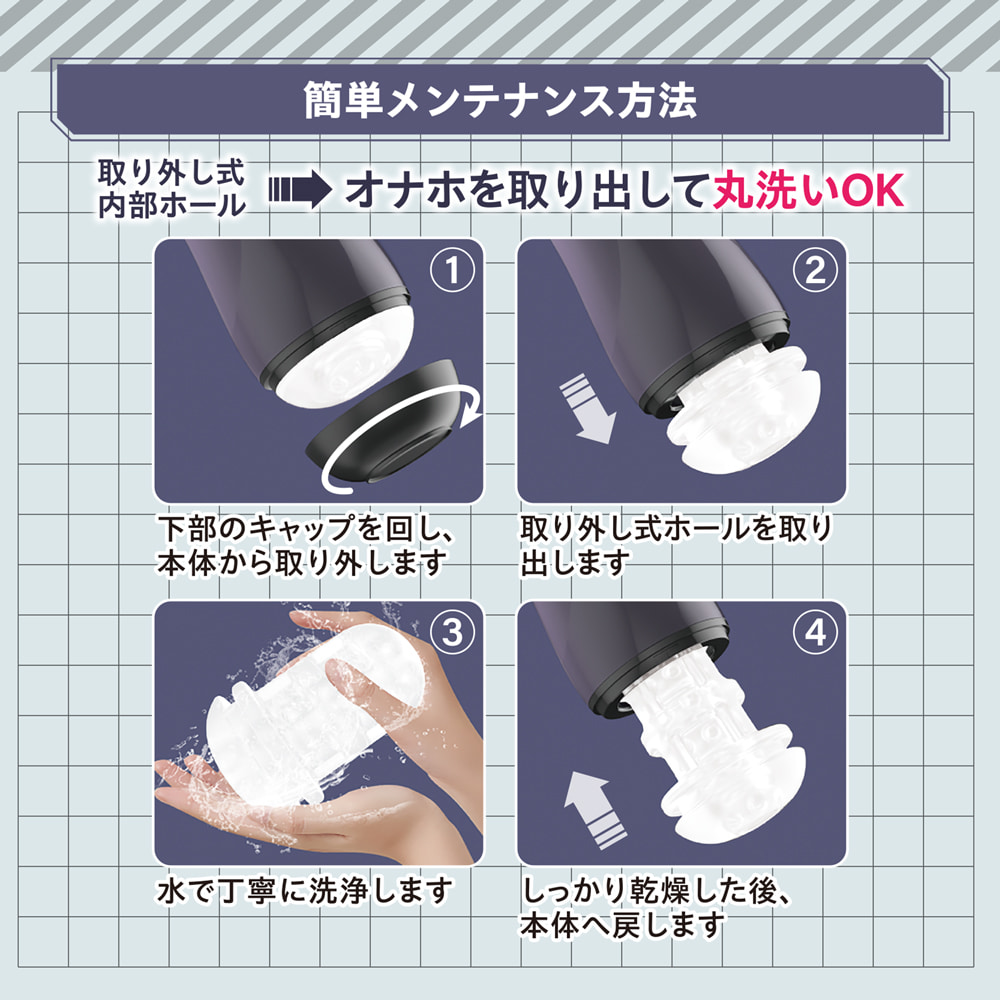 簡単メンテナンス方法

取り外し式
内部ホール

オナホを取り出して丸洗いOK

①

下部のキャップを回し、本体から取り外します

②

取り外し式ホールを取り出します

③

水で丁寧に洗浄します

④

しっかり乾燥した後、本体へ戻します