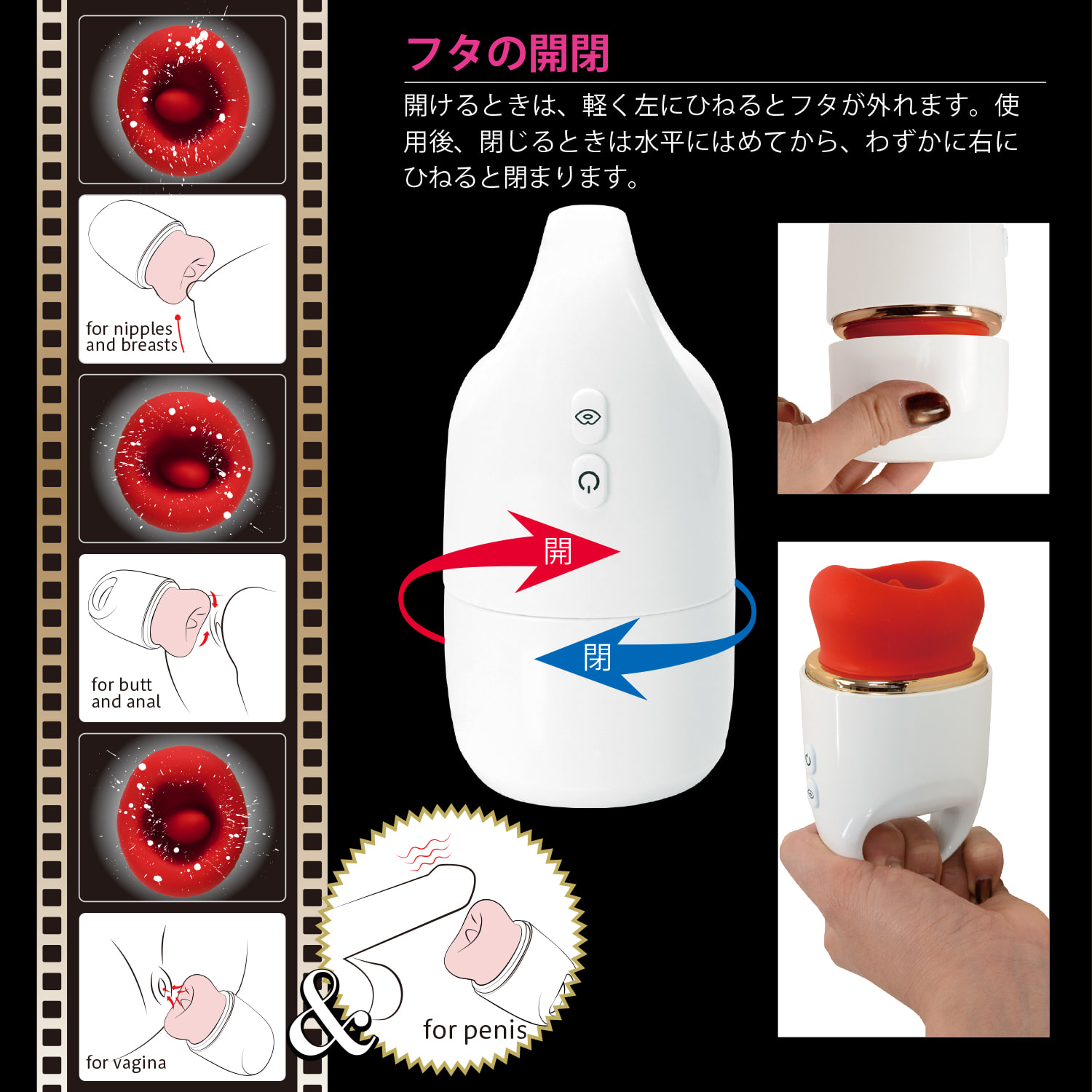 for nipples and breasts

for butt and anal

for vagina

&

for penis

フタの開閉

開けるときは、軽く左にひねるとフタが外れます。使用後、閉じるときは水平にはめてから、わずかに右にひねると閉まります。

開

閉