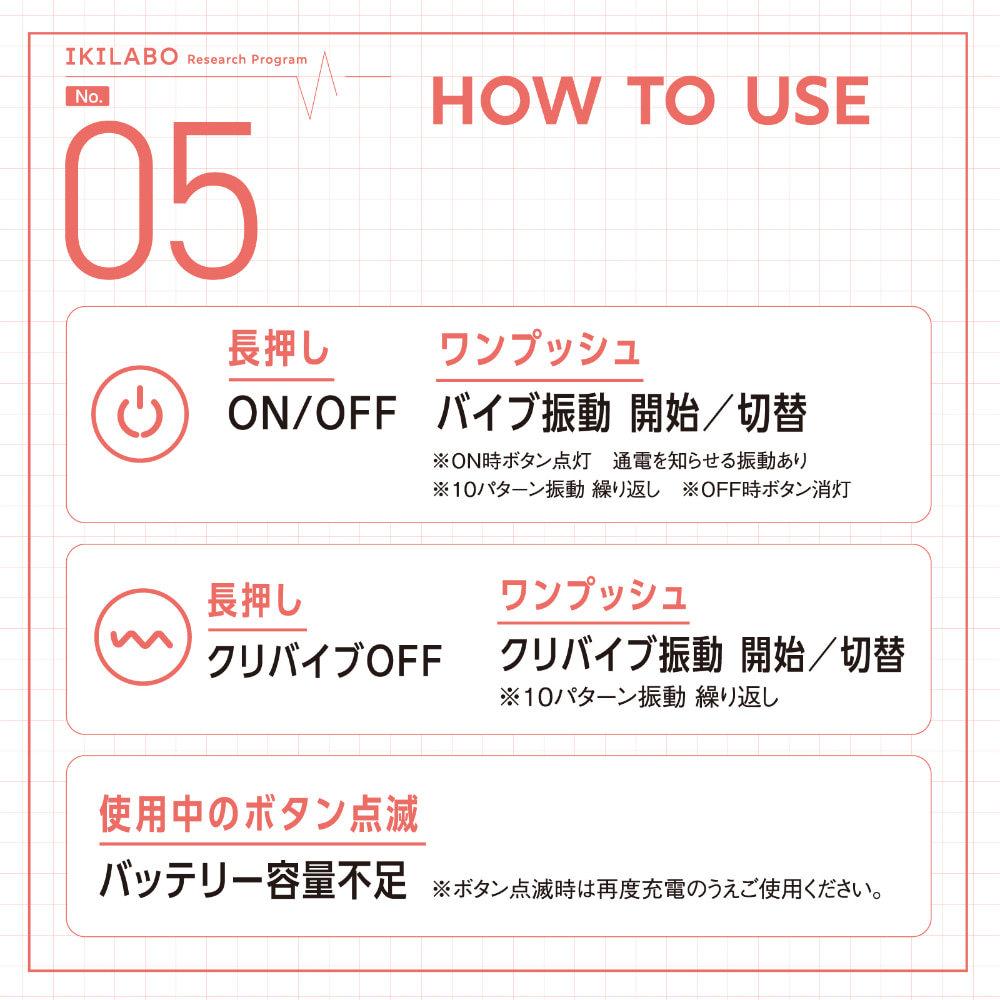 IKILABO Research Program

No.

05

HOW TO USE

長押し
ON/OFF

ワンプッシュ
バイブ振動 開始／切替
※ON時ボタン点灯　通電を知らせる振動あり
※10パターン振動 繰り返し　※OFF時ボタン消灯

長押し
クリバイブOFF

ワンプッシュ
クリバイブ振動 開始／切替
※10パターン振動 繰り返し

使用中のボタン点滅
バッテリー容量不足 ※ボタン点滅時は再度充電のうえご使用ください。