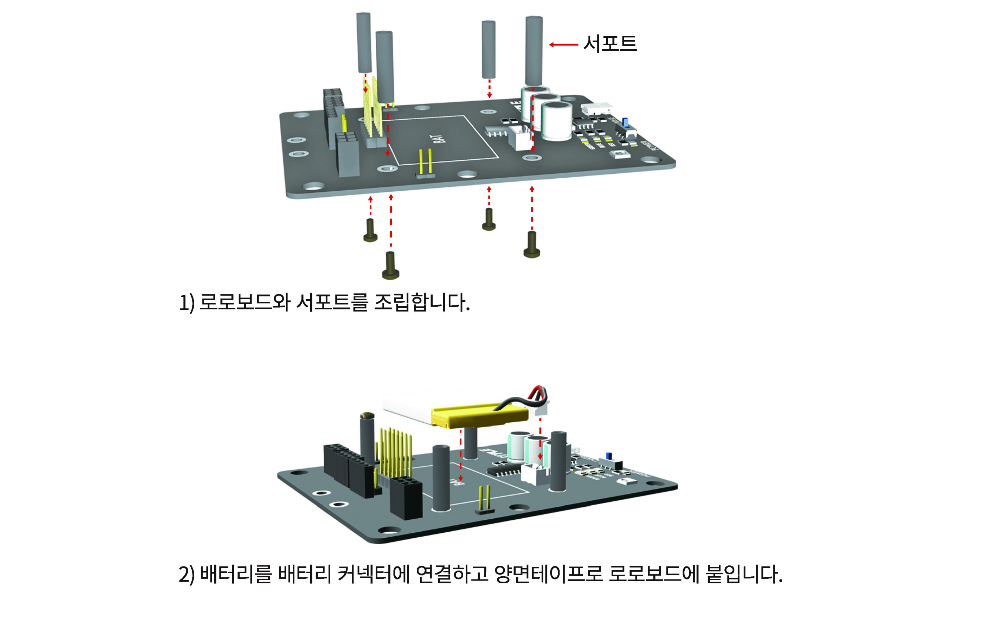 서포트

BAT

1) 로로보드와 서포트를 조립합니다.

2) 배터리를 배터리 커넥터에 연결하고 양면테이프로 로로보드에 붙입니다.