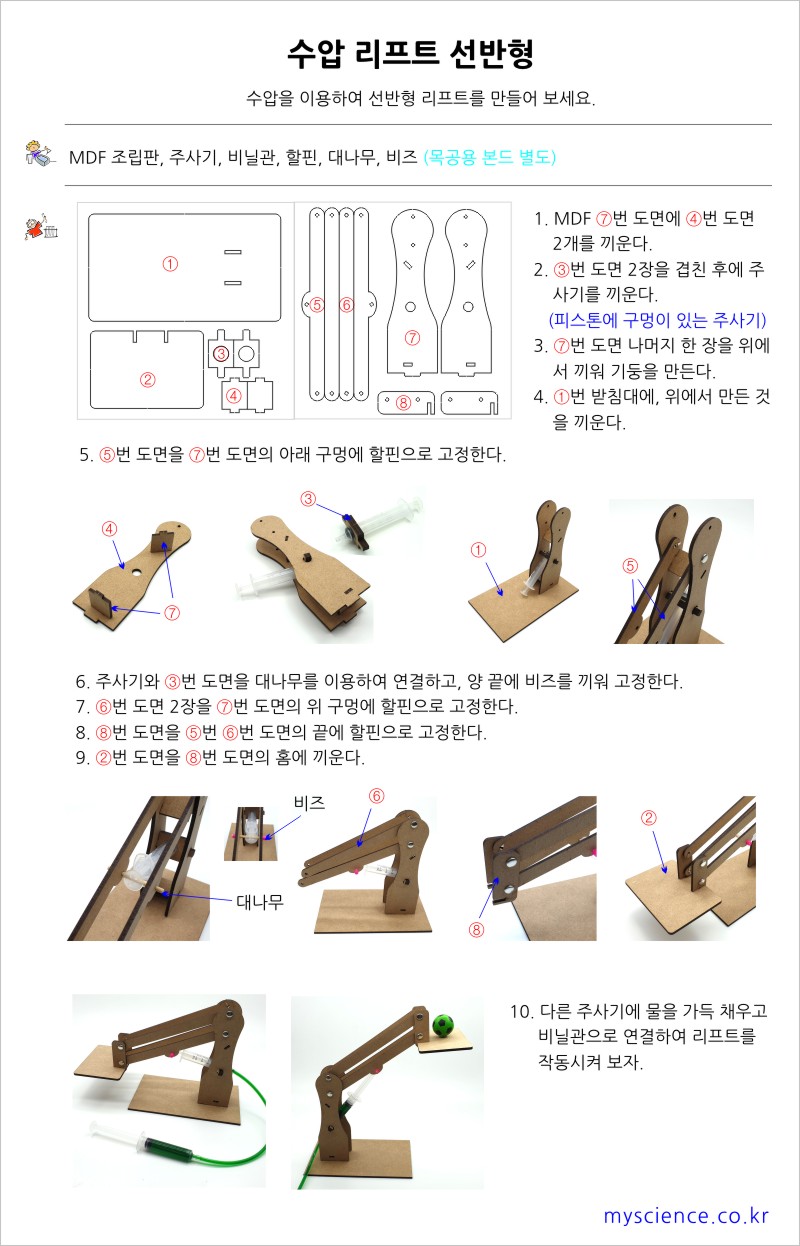 수압 리프트 선반형

수압을 이용하여 선반형 리프트를 만들어 보세요.

MDF 조립판, 주사기, 비닐관, 할핀, 대나무, 비즈 (목공용 본드 별도)

①
②
③
④
⑤
⑥
⑦
⑧

1. MDF ⑦번 도면에 ④번 도면 2개를 끼운다.
2. ③번 도면 2장을 겹친 후에 주사기를 끼운다.
(피스톤에 구멍이 있는 주사기)
3. ⑦번 도면 나머지 한 장을 위에서 끼워 기둥을 만든다.
4. ①번 받침대에, 위에서 만든 것을 끼운다.

5. ⑤번 도면을 ⑦번 도면의 아래 구멍에 할핀으로 고정한다.

④
⑦
③
①
⑤

6. 주사기와 ③번 도면을 대나무를 이용하여 연결하고, 양 끝에 비즈를 끼워 고정한다.
7. ⑥번 도면 2장을 ⑦번 도면의 위 구멍에 할핀으로 고정한다.
8. ⑧번 도면을 ⑤번 ⑥번 도면의 끝에 할핀으로 고정한다.
9. ②번 도면을 ⑧번 도면의 홈에 끼운다.

비즈
대나무
⑥
⑧
②

10. 다른 주사기에 물을 가득 채우고 비닐관으로 연결하여 리프트를 작동시켜 보자.

myscience.co.kr